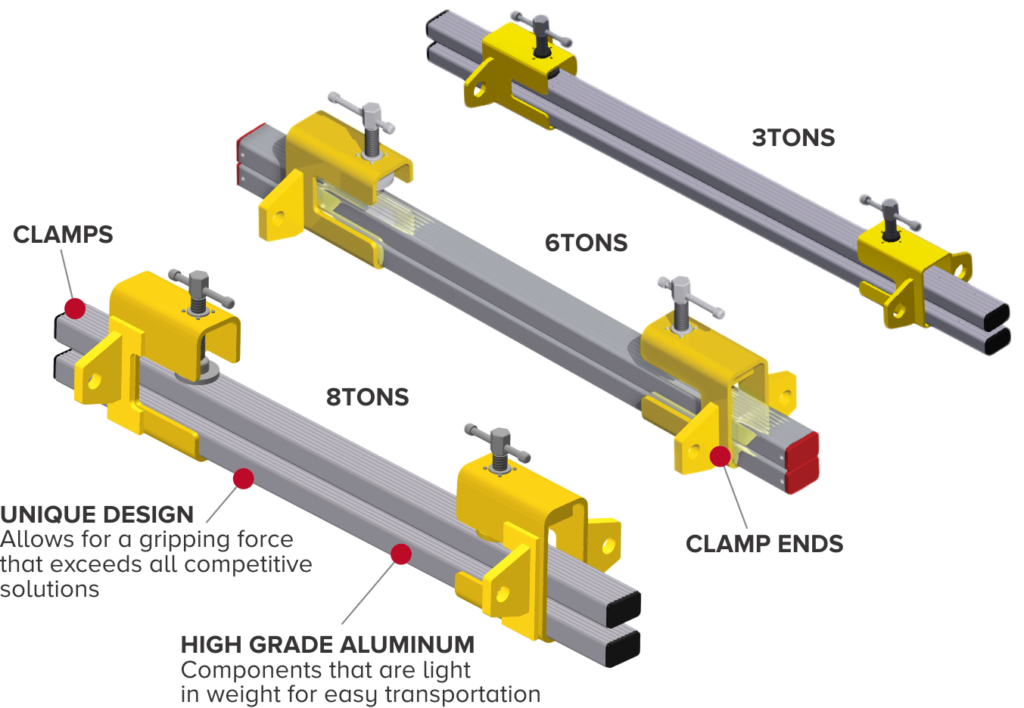 3TONS

6TONS

CLAMPS

8TONS

UNIQUE DESIGN
Allows for a gripping force that exceeds all competitive solutions

CLAMP ENDS

HIGH GRADE ALUMINUM
Components that are light in weight for easy transportation