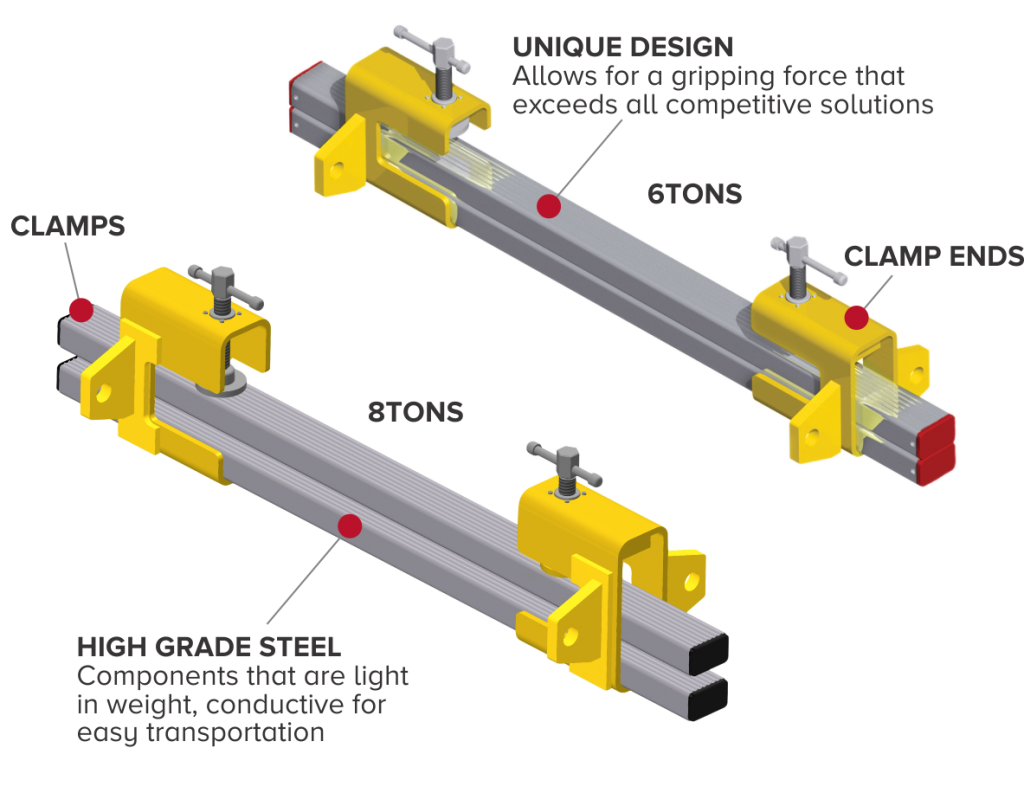 UNIQUE DESIGN
Allows for a gripping force that exceeds all competitive solutions

6TONS

CLAMPS

CLAMP ENDS

8TONS

HIGH GRADE STEEL
Components that are light in weight, conductive for easy transportation